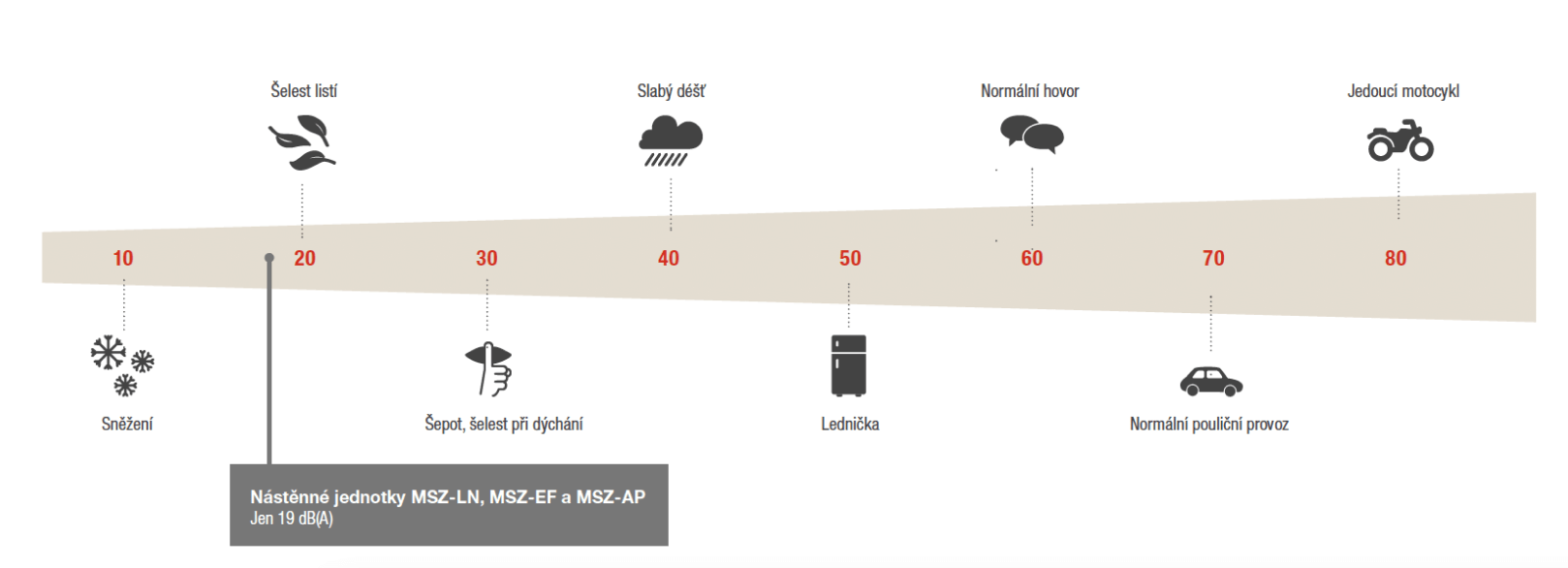 Šelest listí

Slabý déšť

Normální hovor

Jedoucí motocykl

10
20
30
40
50
60
70
80

Sněžení

Šepot, šelest při dýchání

Lednička

Normální pouliční provoz

Nástěnné jednotky MSZ-LN, MSZ-EF a MSZ-AP
Jen 19 dB(A)